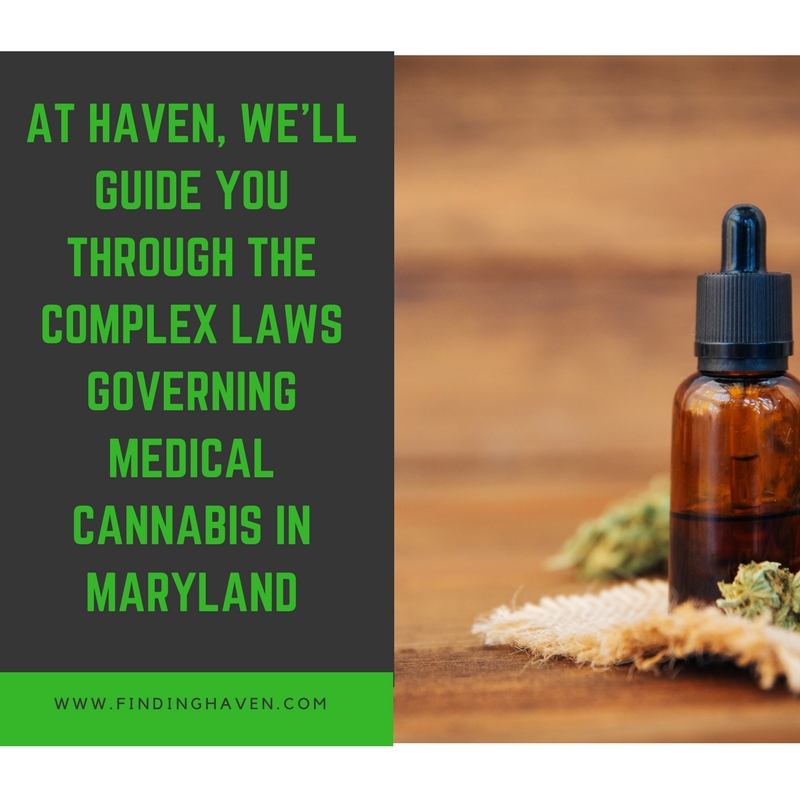 AT HAVEN, WE'LL GUIDE YOU THROUGH THE COMPLEX LAWS GOVERNING MEDICAL CANNABIS IN MARYLAND

WWW.FINDINGHAVEN.COM